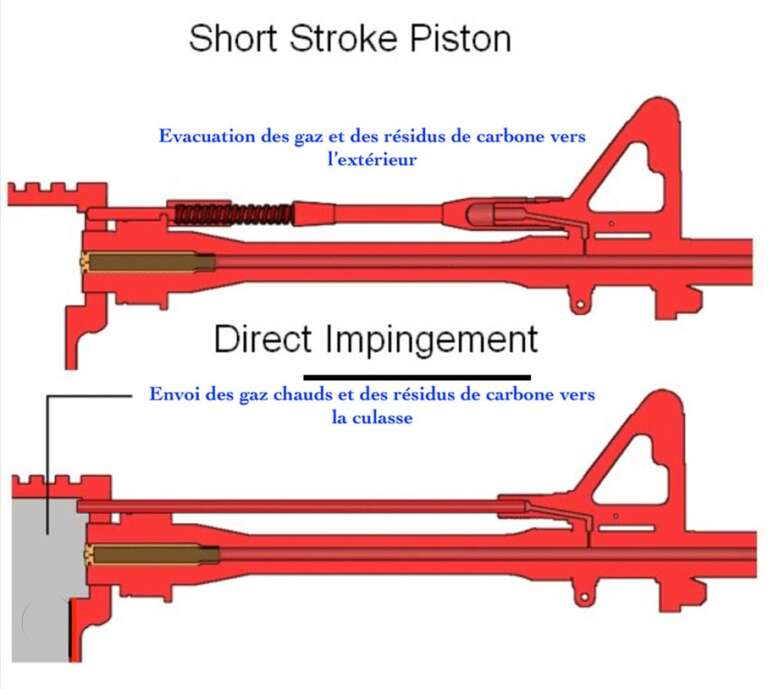 Short Stroke Piston

Evacuation des gaz et des résidus de carbone vers l'extérieur

Direct Impingement

Envoi des gaz chauds et des résidus de carbone vers la culasse